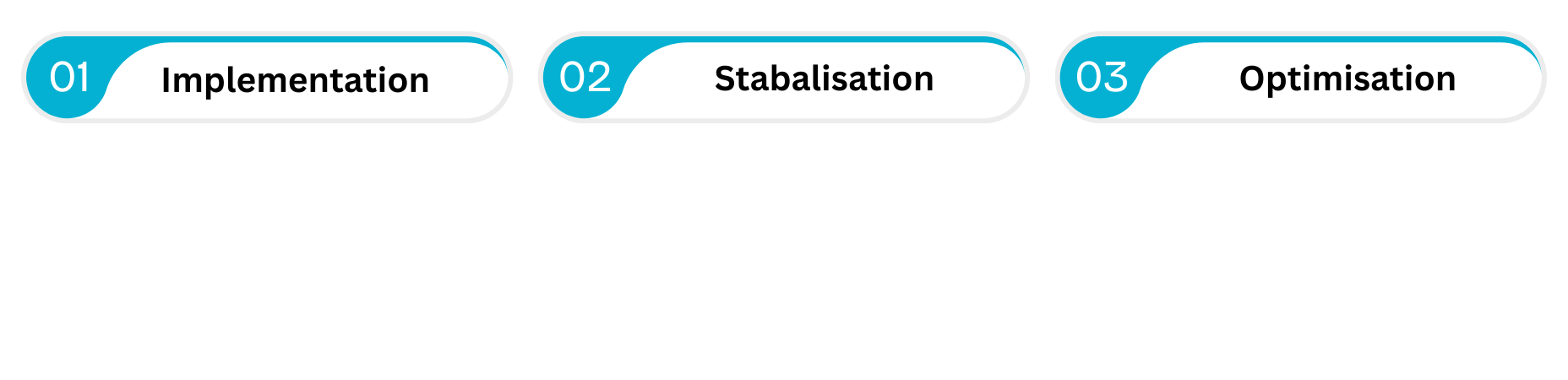 01 Implementation

02 Stabalisation

03 Optimisation