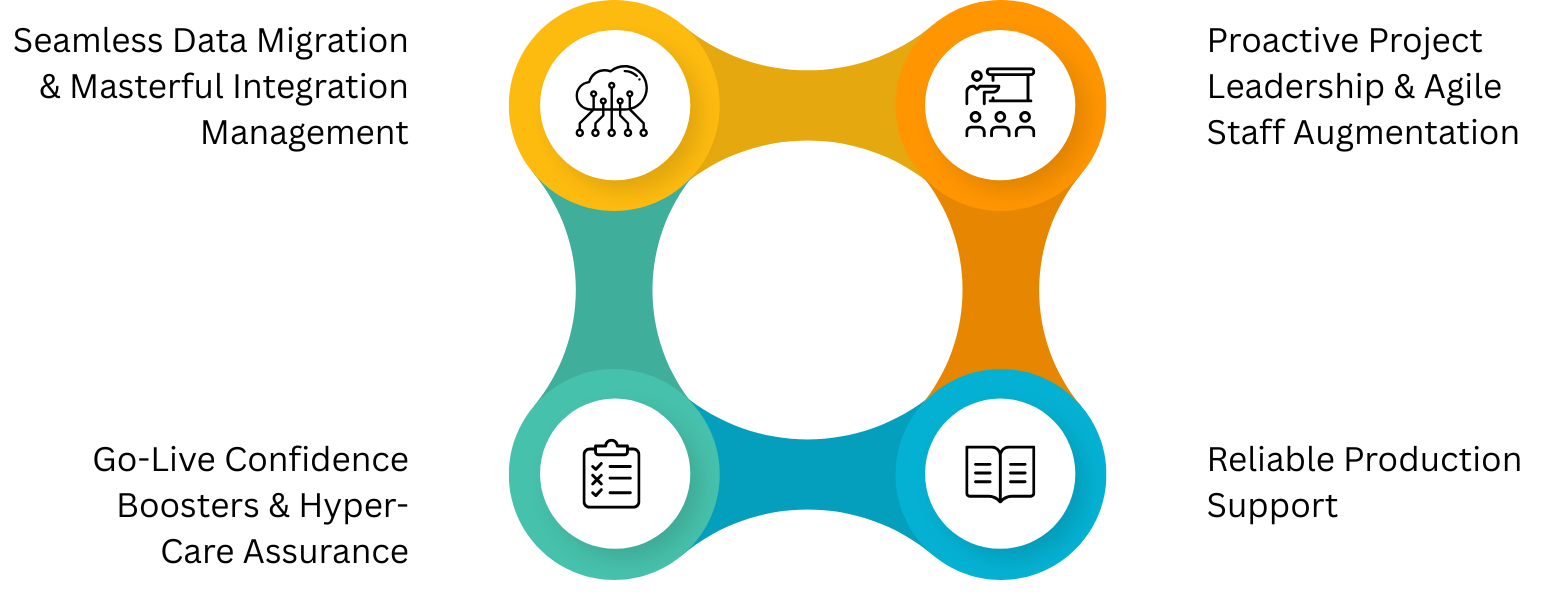 Seamless Data Migration & Masterful Integration Management

Proactive Project Leadership & Agile Staff Augmentation

Go-Live Confidence Boosters & Hyper-Care Assurance

Reliable Production Support