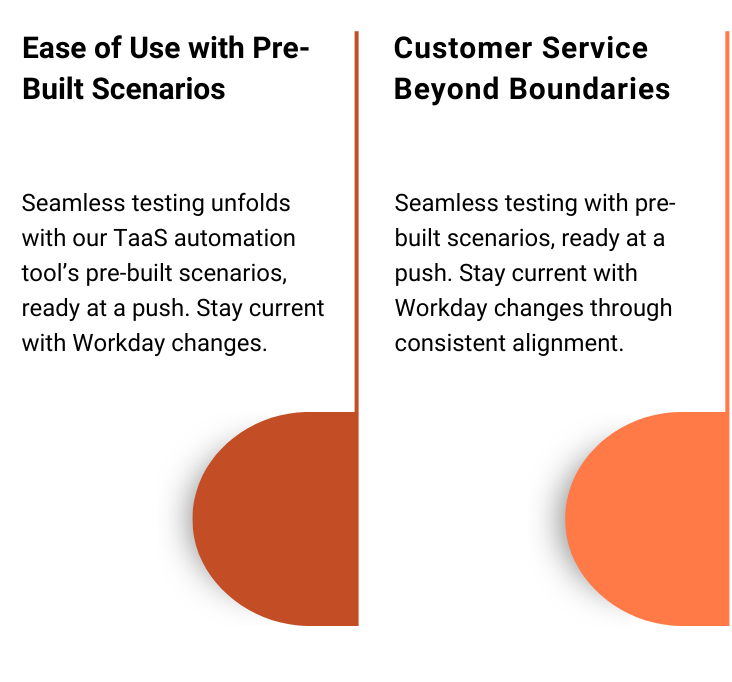 Ease of Use with Pre-Built Scenarios

Seamless testing unfolds with our TaaS automation tool’s pre-built scenarios, ready at a push. Stay current with Workday changes.

Customer Service Beyond Boundaries

Seamless testing with pre-built scenarios, ready at a push. Stay current with Workday changes through consistent alignment.