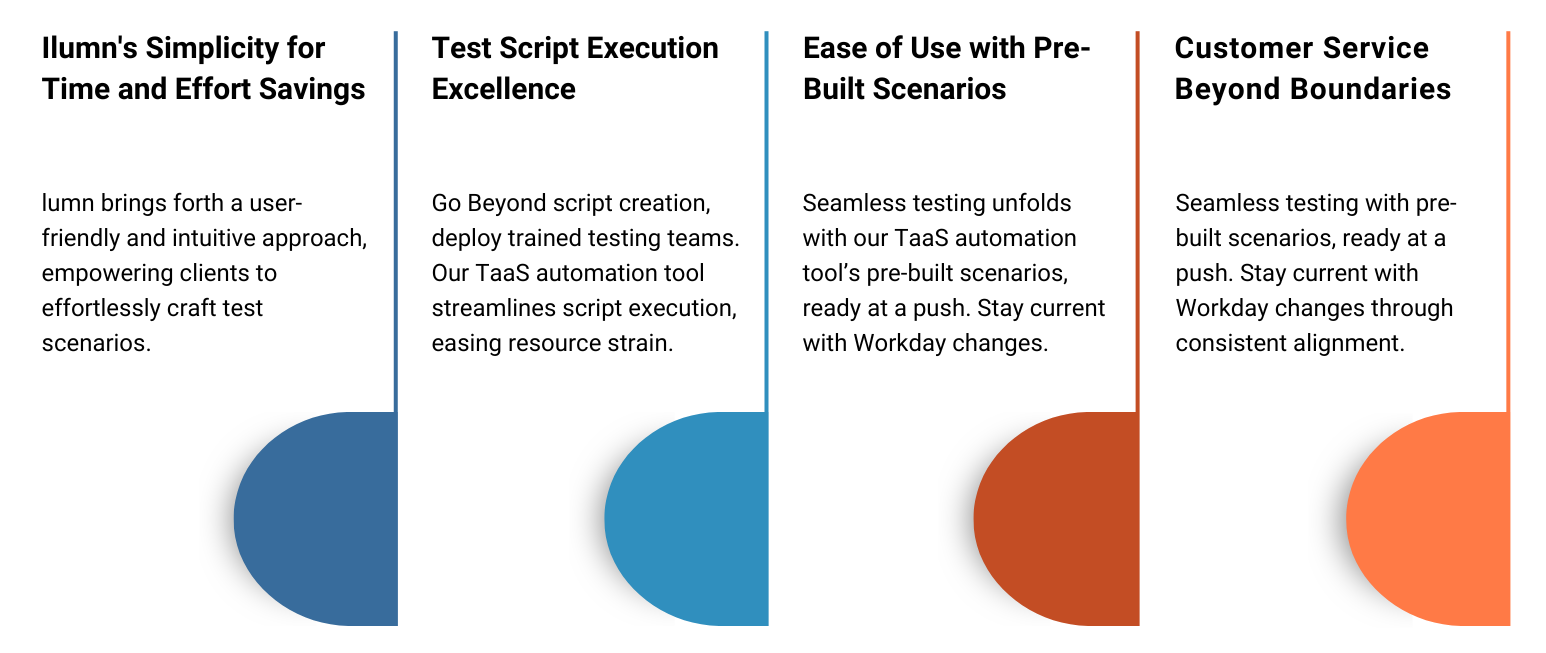 Ilumn's Simplicity for Time and Effort Savings

lumn brings forth a user-friendly and intuitive approach, empowering clients to effortlessly craft test scenarios.

Test Script Execution Excellence

Go Beyond script creation, deploy trained testing teams. Our TaaS automation tool streamlines script execution, easing resource strain.

Ease of Use with Pre-Built Scenarios

Seamless testing unfolds with our TaaS automation tool's pre-built scenarios, ready at a push. Stay current with Workday changes.

Customer Service Beyond Boundaries

Seamless testing with pre-built scenarios, ready at a push. Stay current with Workday changes through consistent alignment.