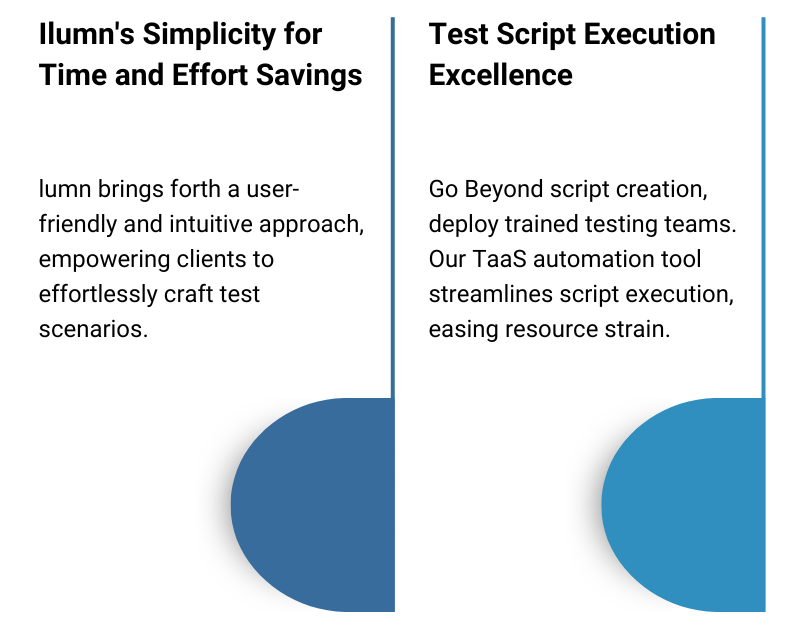 Ilumn's Simplicity for Time and Effort Savings

lumn brings forth a user-friendly and intuitive approach, empowering clients to effortlessly craft test scenarios.

Test Script Execution Excellence

Go Beyond script creation, deploy trained testing teams. Our TaaS automation tool streamlines script execution, easing resource strain.