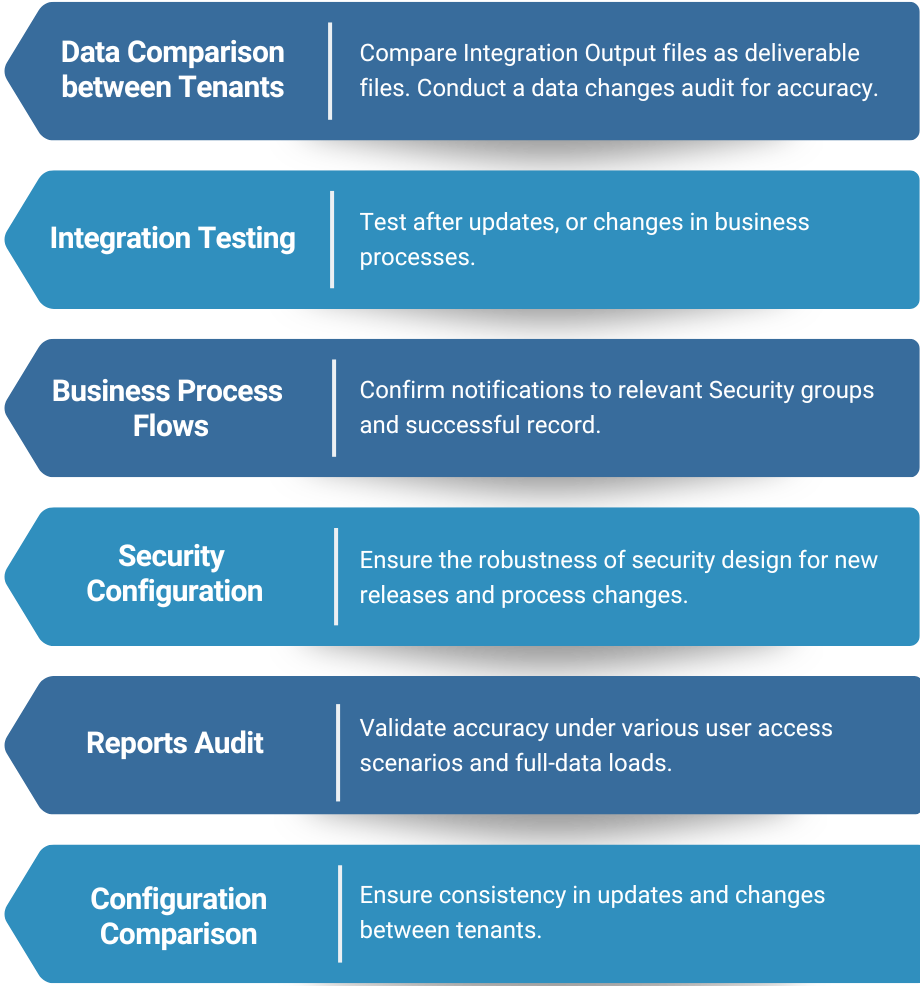 Data Comparison between Tenants

Compare Integration Output files as deliverable files. Conduct a data changes audit for accuracy.

Integration Testing

Test after updates, or changes in business processes.

Business Process Flows

Confirm notifications to relevant Security groups and successful record.

Security Configuration

Ensure the robustness of security design for new releases and process changes.

Reports Audit

Validate accuracy under various user access scenarios and full-data loads.

Configuration Comparison

Ensure consistency in updates and changes between tenants.