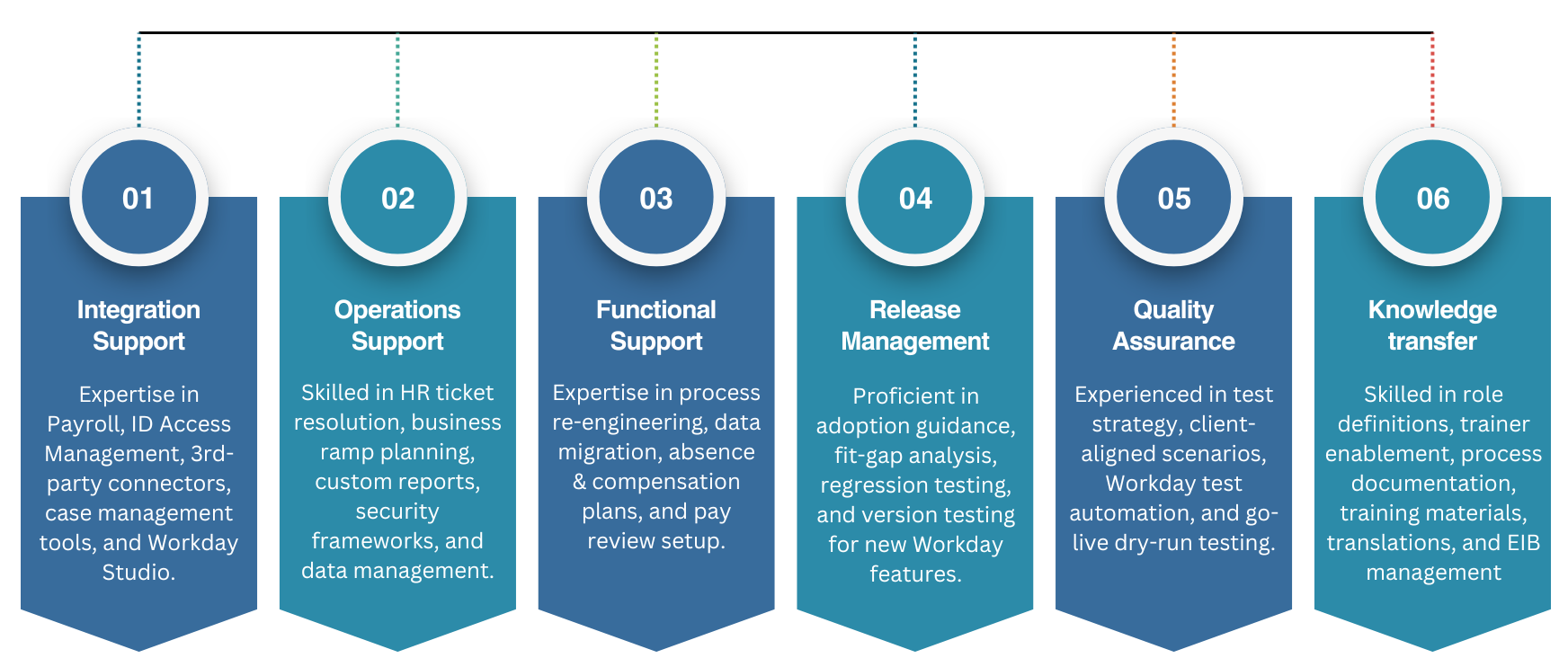 01

Integration Support

Expertise in Payroll, ID Access Management, 3rd-party connectors, case management tools, and Workday Studio.

02

Operations Support

Skilled in HR ticket resolution, business ramp planning, custom reports, security frameworks, and data management.

03

Functional Support

Expertise in process re-engineering, data migration, absence & compensation plans, and pay review setup.

04

Release Management

Proficient in adoption guidance, fit-gap analysis, regression testing, and version testing for new Workday features.

05

Quality Assurance

Experienced in test strategy, client-aligned scenarios, Workday test automation, and go-live dry-run testing.

06

Knowledge transfer

Skilled in role definitions, trainer enablement, process documentation, training materials, translations, and EIB management